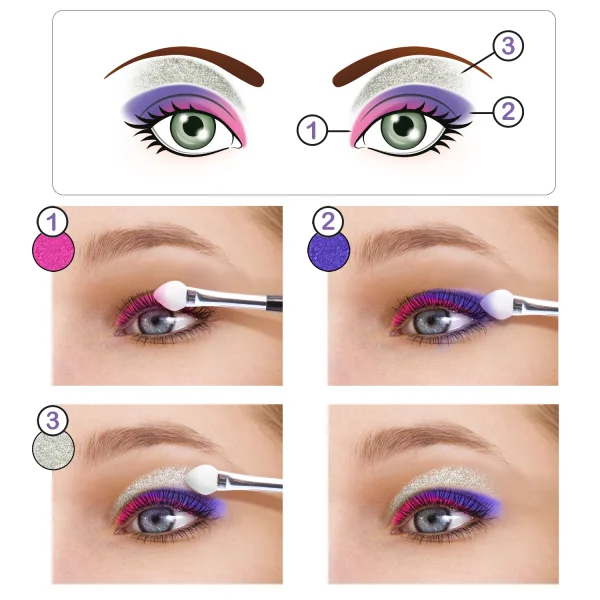 3
2
1
1
2
3