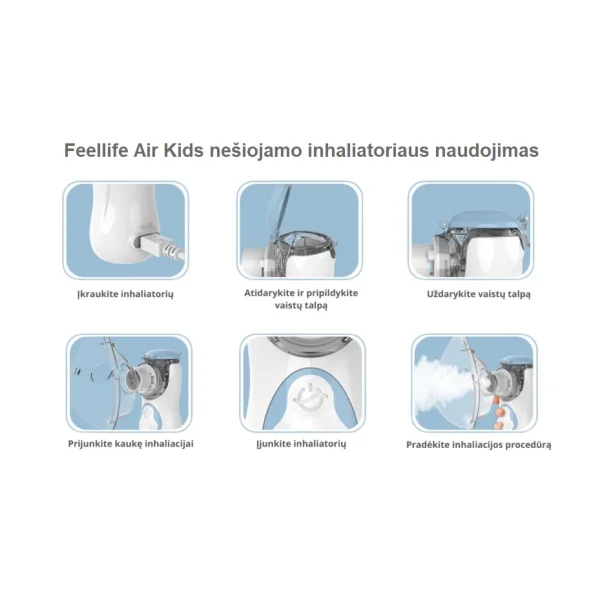 Feellife Air Kids nešiojamo inhaliatoriaus naudojimas

Įkraukite inhaliatorių

Atidarykite ir pripildykite vaistų talpą

Uždarykite vaistų talpą

Prijunkite kaukę inhaliacijai

Įjunkite inhaliatorių

Pradėkite inhaliacijos procedūrą