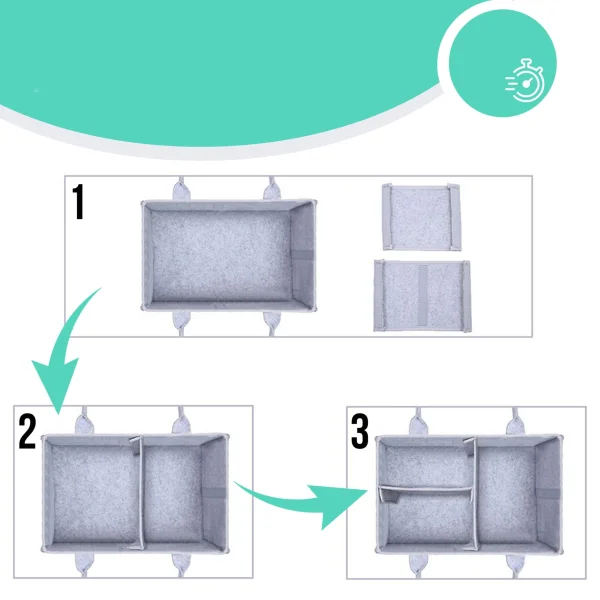 1

2

3